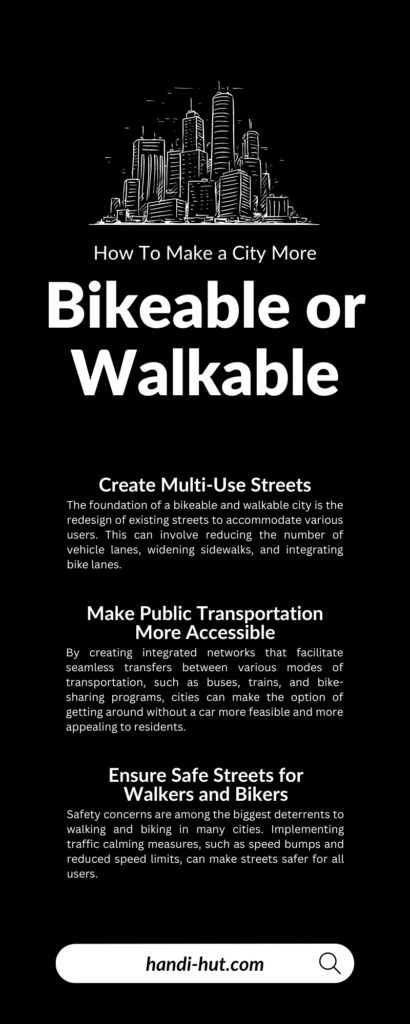 How To Make a City More

Bikeable or Walkable

Create Multi-Use Streets

The foundation of a bikeable and walkable city is the redesign of existing streets to accommodate various users. This can involve reducing the number of vehicle lanes, widening sidewalks, and integrating bike lanes.

Make Public Transportation More Accessible

By creating integrated networks that facilitate seamless transfers between various modes of transportation, such as buses, trains, and bike-sharing programs, cities can make the option of getting around without a car more feasible and more appealing to residents.

Ensure Safe Streets for Walkers and Bikers

Safety concerns are among the biggest deterrents to walking and biking in many cities. Implementing traffic calming measures, such as speed bumps and reduced speed limits, can make streets safer for all users.

handi-hut.com