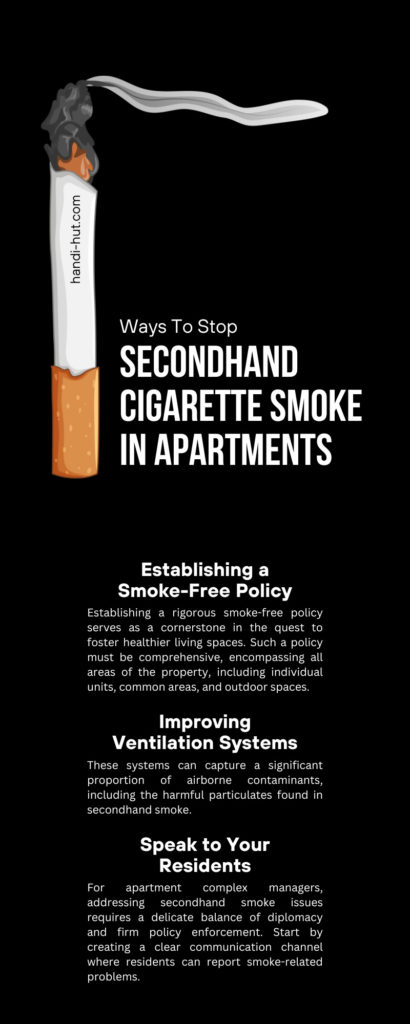 handi-hut.com

Ways To Stop

SECONDHAND CIGARETTE SMOKE IN APARTMENTS

Establishing a Smoke-Free Policy

Establishing a rigorous smoke-free policy serves as a cornerstone in the quest to foster healthier living spaces. Such a policy must be comprehensive, encompassing all areas of the property, including individual units, common areas, and outdoor spaces.

Improving Ventilation Systems

These systems can capture a significant proportion of airborne contaminants, including the harmful particulates found in secondhand smoke.

Speak to Your Residents

For apartment complex managers, addressing secondhand smoke issues requires a delicate balance of diplomacy and firm policy enforcement. Start by creating a clear communication channel where residents can report smoke-related problems.